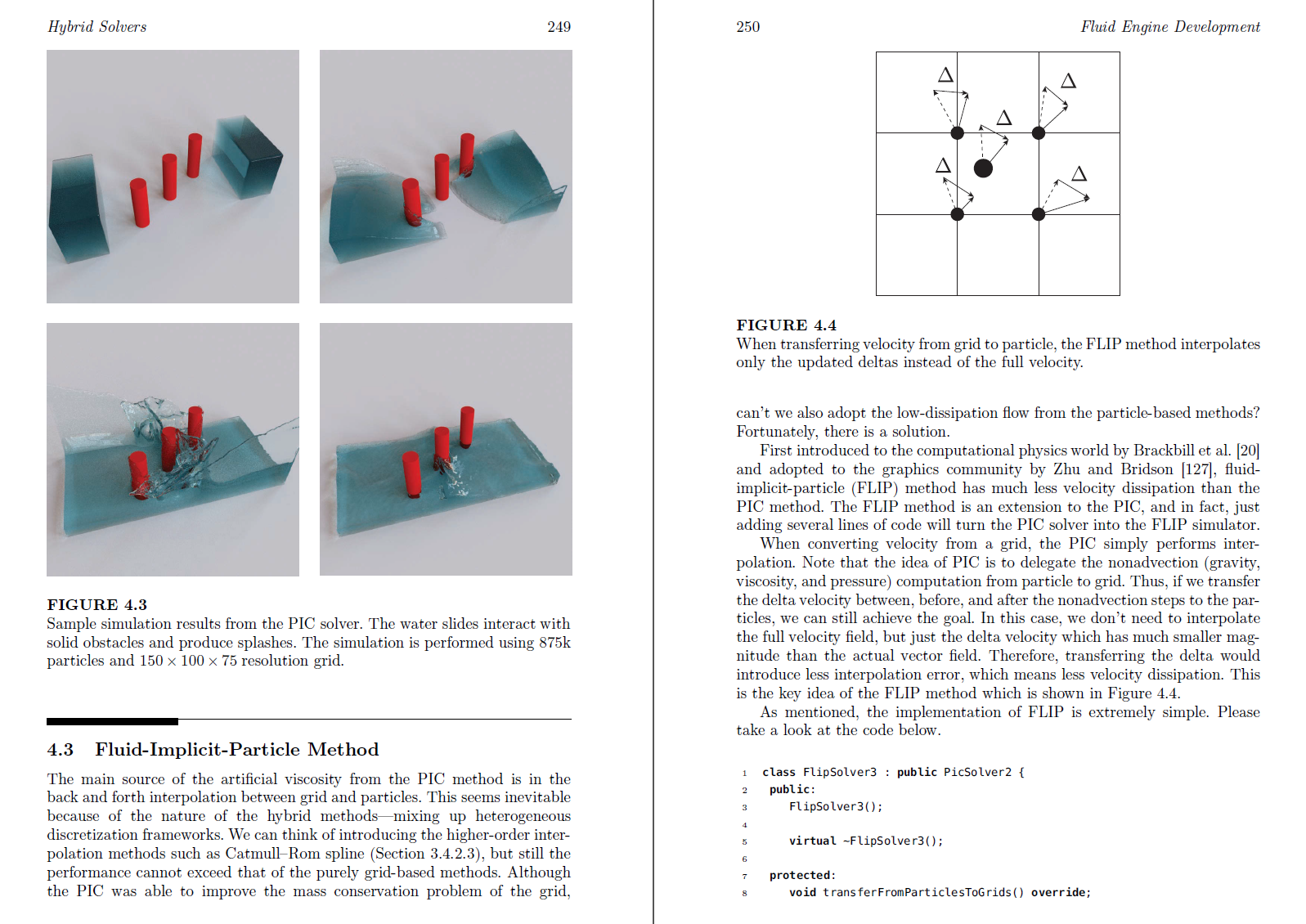 Hybrid Solvers 249

FIGURE 4.3
Sample simulation results from the PIC solver. The water slides interact with solid obstacles and produce splashes. The simulation is performed using 875k particles and $150 \times 100 \times 75$ resolution grid.

4.3 Fluid-Implicit-Particle Method

The main source of the artificial viscosity from the PIC method is in the back and forth interpolation between grid and particles. This seems inevitable because of the nature of the hybrid methods—mixing up heterogeneous discretization frameworks. We can think of introducing the higher-order interpolation methods such as Catmull–Rom spline (Section 3.4.2.3), but still the performance cannot exceed that of the purely grid-based methods. Although the PIC was able to improve the mass conservation problem of the grid,

250 Fluid Engine Development

$\Delta$ $\Delta$ $\Delta$ $\Delta$ $\Delta$

FIGURE 4.4
When transferring velocity from grid to particle, the FLIP method interpolates only the updated deltas instead of the full velocity.

can't we also adopt the low-dissipation flow from the particle-based methods? Fortunately, there is a solution.

First introduced to the computational physics world by Brackbill et al. [20] and adopted to the graphics community by Zhu and Bridson [127], fluid-implicit-particle (FLIP) method has much less velocity dissipation than the PIC method. The FLIP method is an extension to the PIC, and in fact, just adding several lines of code will turn the PIC solver into the FLIP simulator.

When converting velocity from a grid, the PIC simply performs interpolation. Note that the idea of PIC is to delegate the nonadvection (gravity, viscosity, and pressure) computation from particle to grid. Thus, if we transfer the delta velocity between, before, and after the nonadvection steps to the particles, we can still achieve the goal. In this case, we don't need to interpolate the full velocity field, but just the delta velocity which has much smaller magnitude than the actual vector field. Therefore, transferring the delta would introduce less interpolation error, which means less velocity dissipation. This is the key idea of the FLIP method which is shown in Figure 4.4.

As mentioned, the implementation of FLIP is extremely simple. Please take a look at the code below.

1 class FlipSolver3 : public PicSolver2 {
2 public:
3 FlipSolver3();
4
5 virtual ~FlipSolver3();
6
7 protected:
8 void transferFromParticlesToGrids() override;